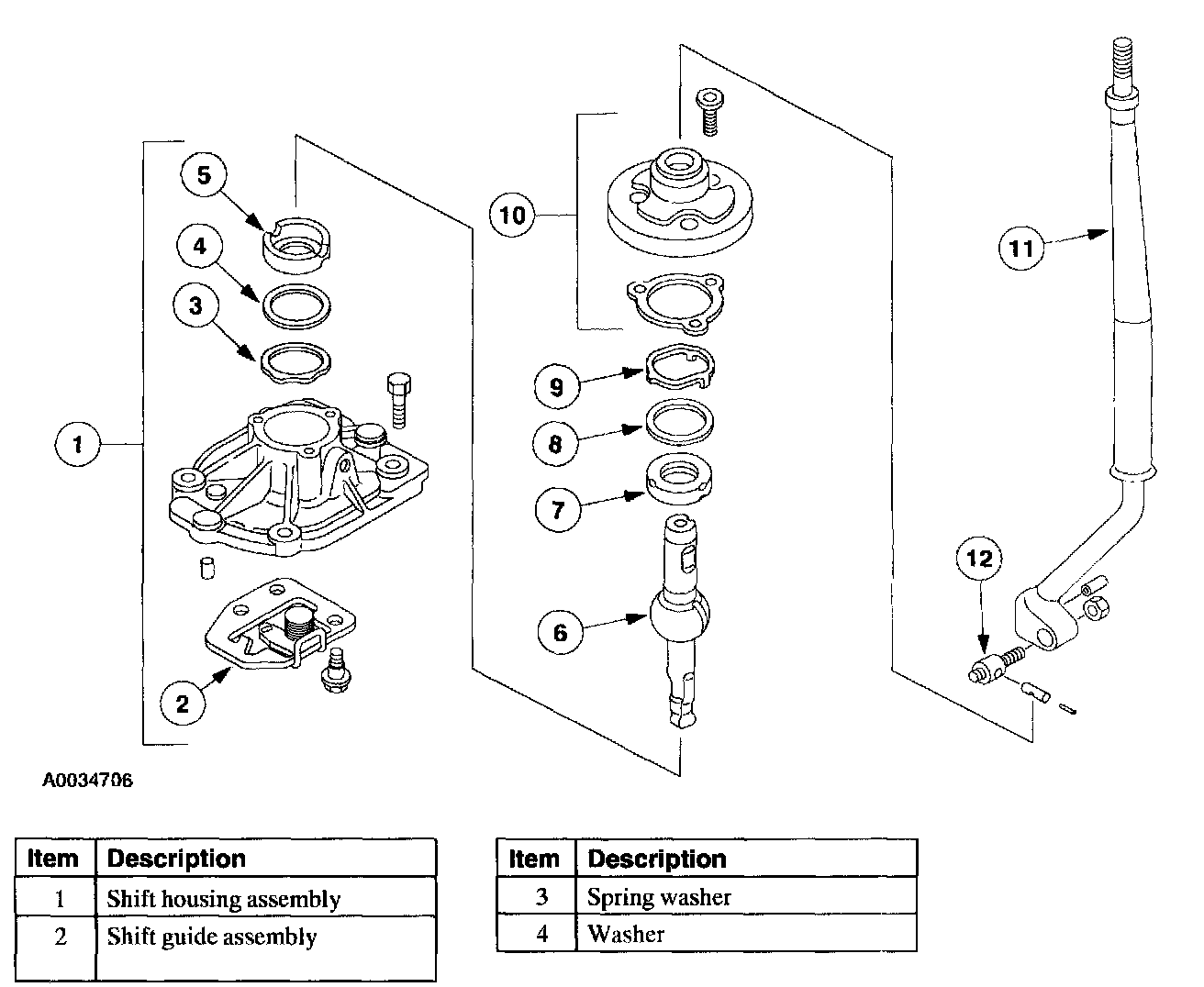 5
4
3
1
2
10
9
8
7
6
11
12

A0034706

| Item | Description |
|---|---|
| 1 | Shift housing assembly |
| 2 | Shift guide assembly |

| Item | Description |
|---|---|
| 3 | Spring washer |
| 4 | Washer |