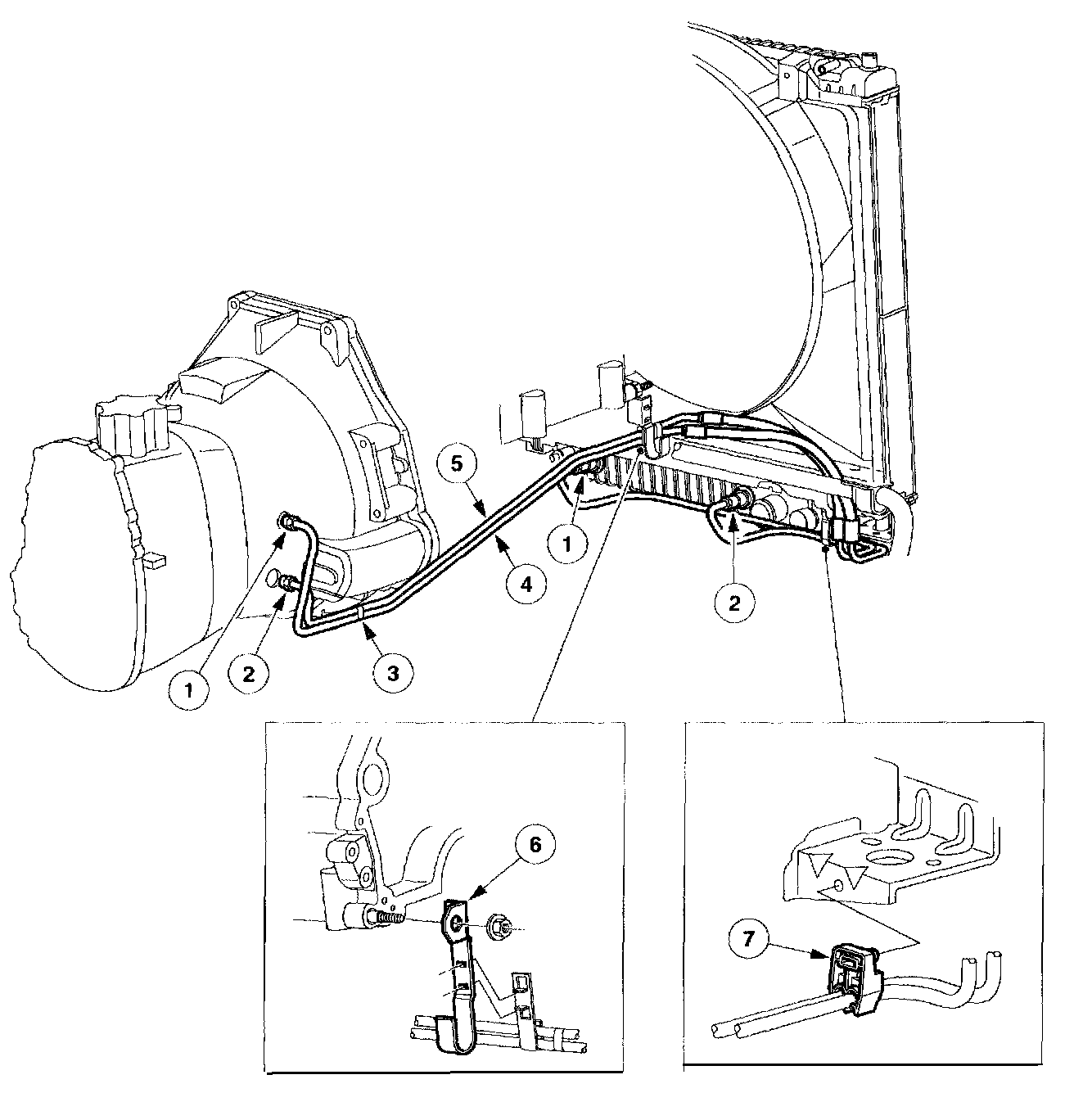 5
1
4
2
1
2
3
6
7