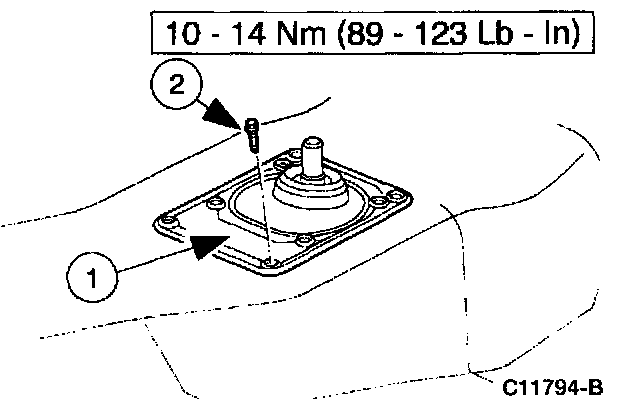 10 - 14 Nm (89 - 123 Lb - In)

2

1

C11794-B