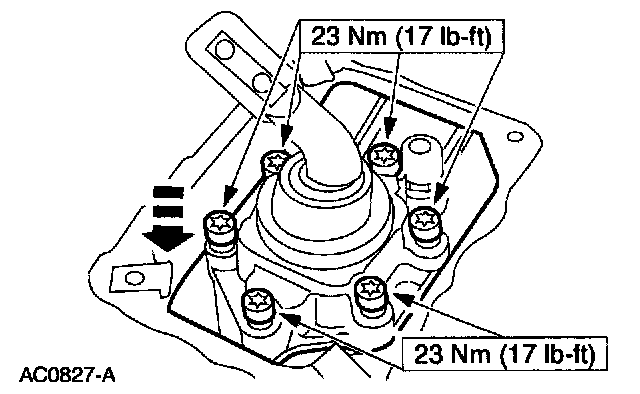 23 Nm (17 lb-ft)

23 Nm (17 lb-ft)

AC0827-A