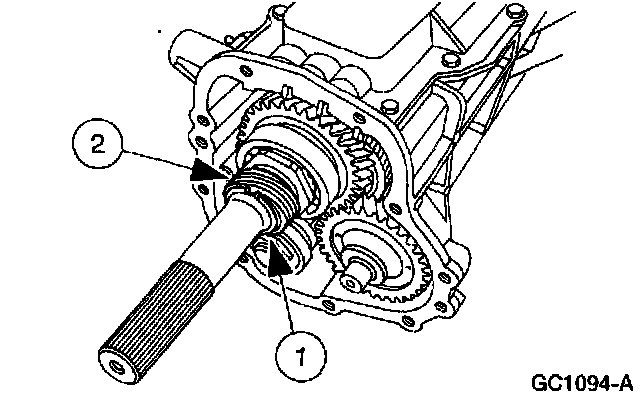 2

1

GC1094-A