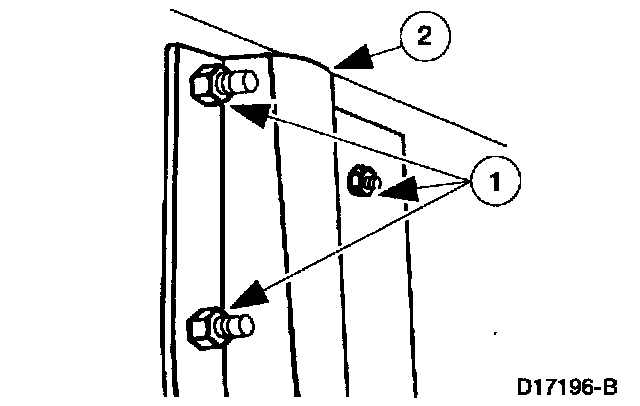 2

1

D17196-B