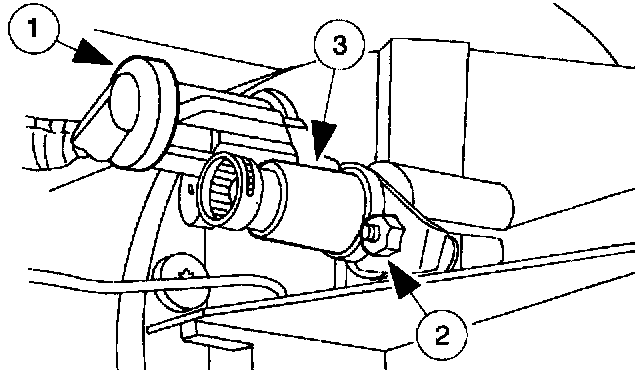 1
3
2