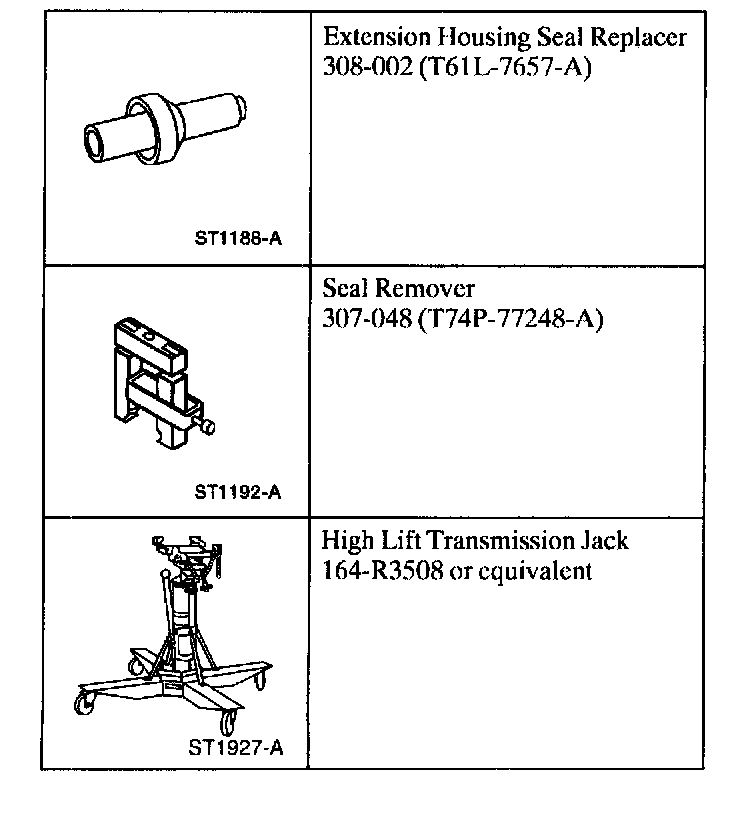 | | |
|---|---|
| ST1188-A | Extension Housing Seal Replacer 308-002 (T61L-7657-A) |
| ST1192-A | Seal Remover 307-048 (T74P-77248-A) |
| ST1927-A | High Lift Transmission Jack 164-R3508 or equivalent |