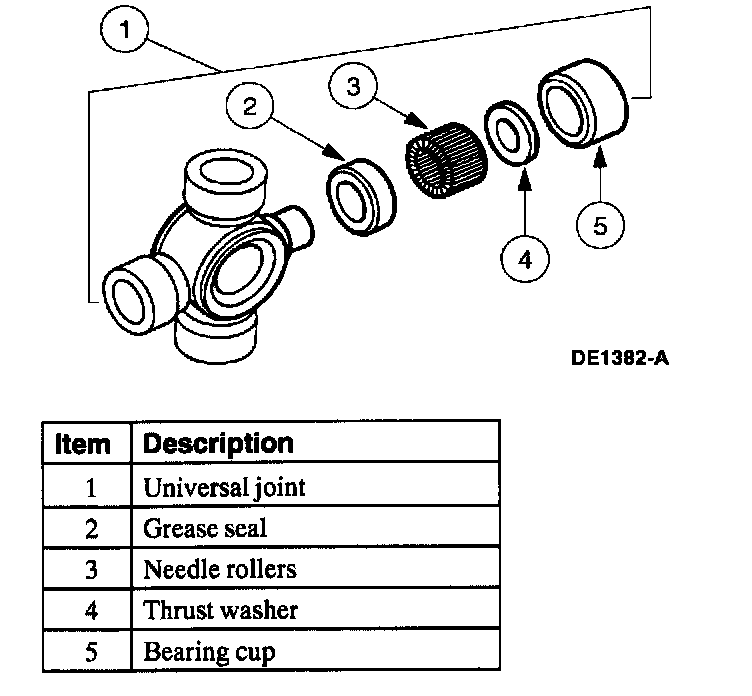 1
2
3
4
5

DE1382-A

| Item | Description |
|---|---|
| 1 | Universal joint |
| 2 | Grease seal |
| 3 | Needle rollers |
| 4 | Thrust washer |
| 5 | Bearing cup |