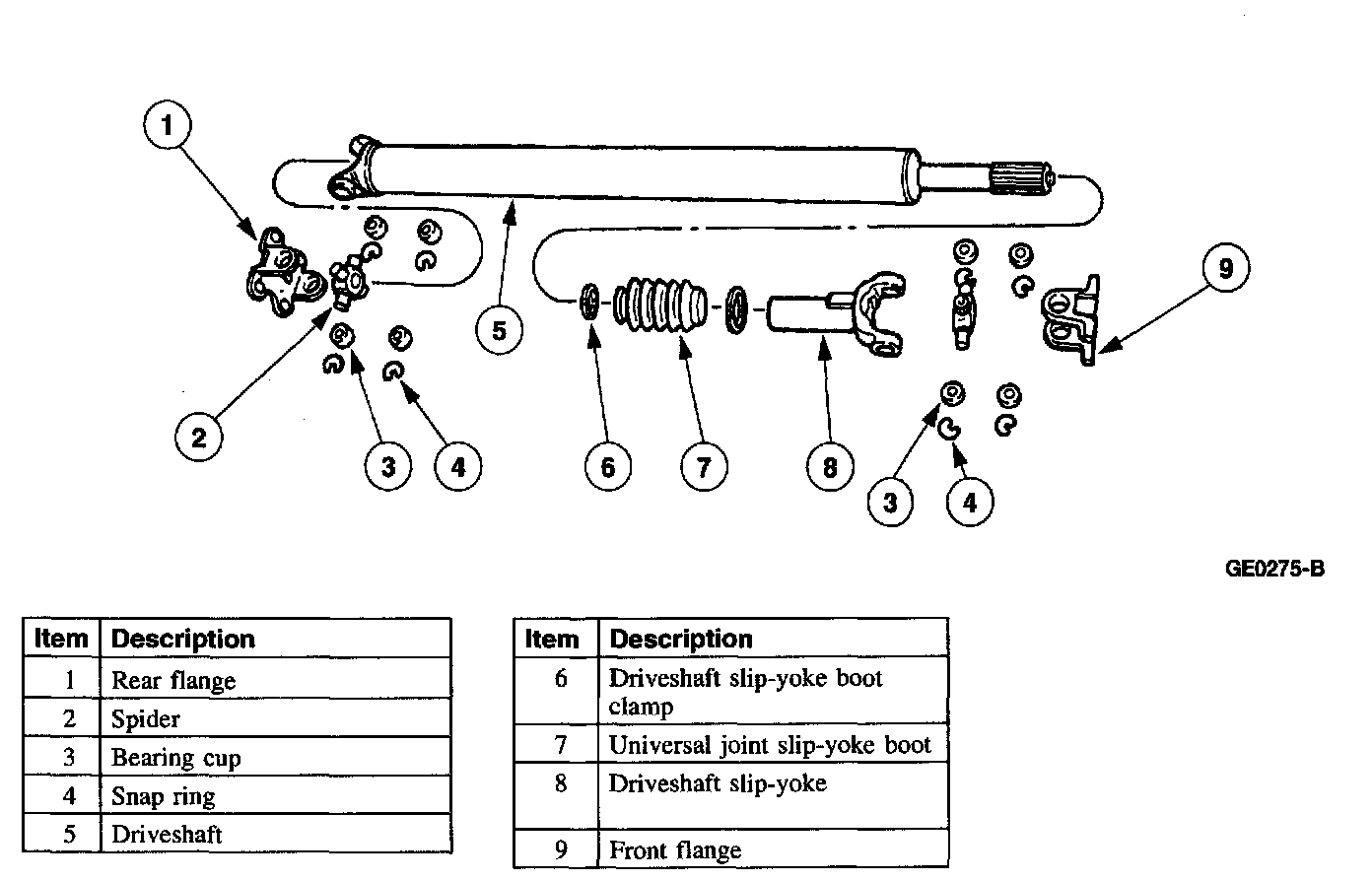 1
5
9
2
3
4
6
7
8
3
4

GE0275-B

| Item | Description |
|---|---|
| 1 | Rear flange |
| 2 | Spider |
| 3 | Bearing cup |
| 4 | Snap ring |
| 5 | Driveshaft |

| Item | Description |
|---|---|
| 6 | Driveshaft slip-yoke boot clamp |
| 7 | Universal joint slip-yoke boot |
| 8 | Driveshaft slip-yoke |
| 9 | Front flange |