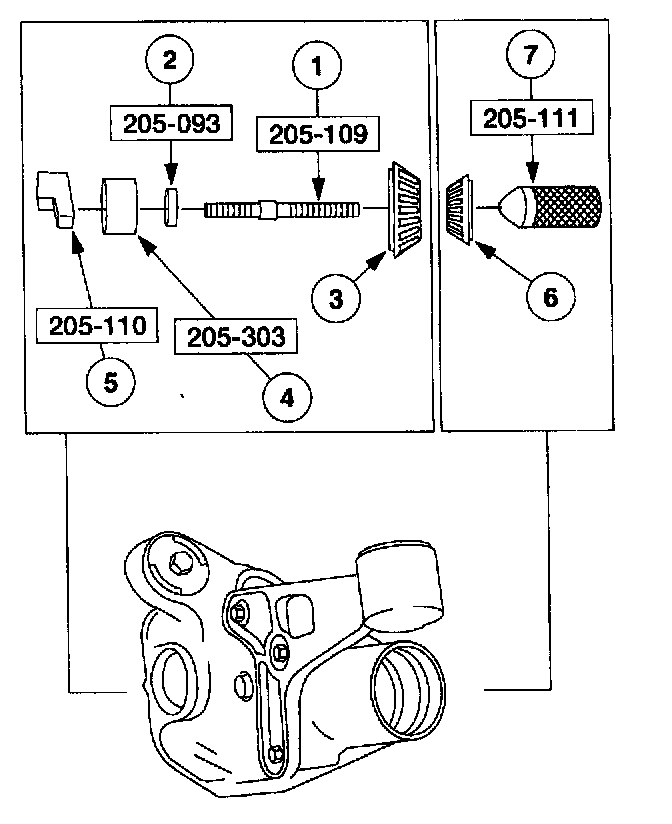 2
205-093
1
205-109
7
205-111
3
6
205-110
205-303
5
4