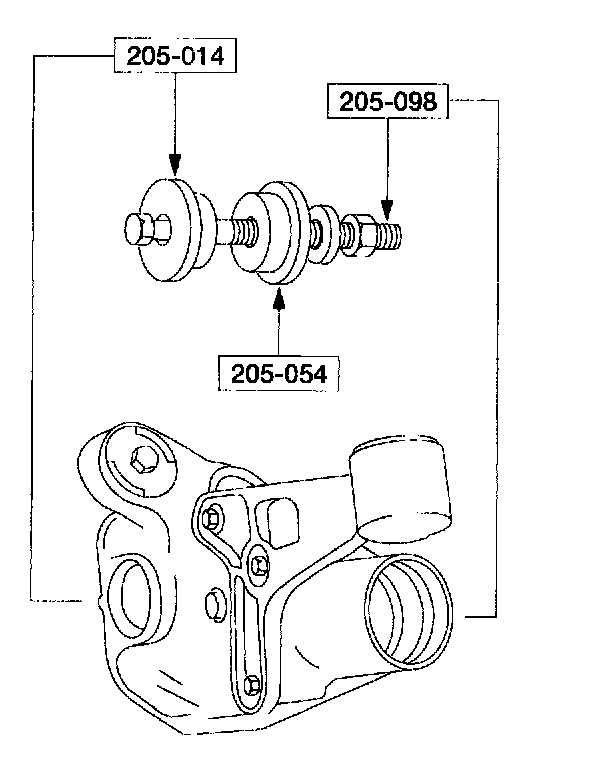 205-014

205-098

205-054