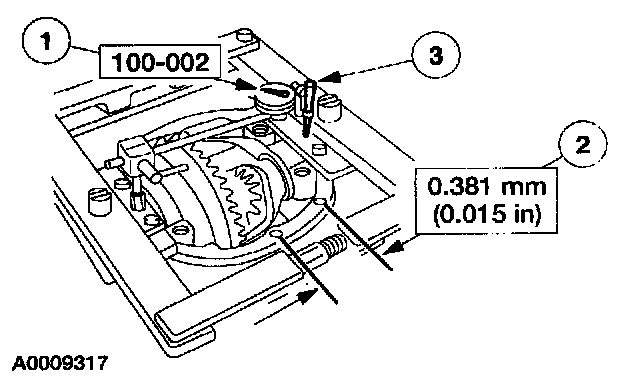 1
100-002
3
2
0.381 mm
(0.015 in)
A0009317