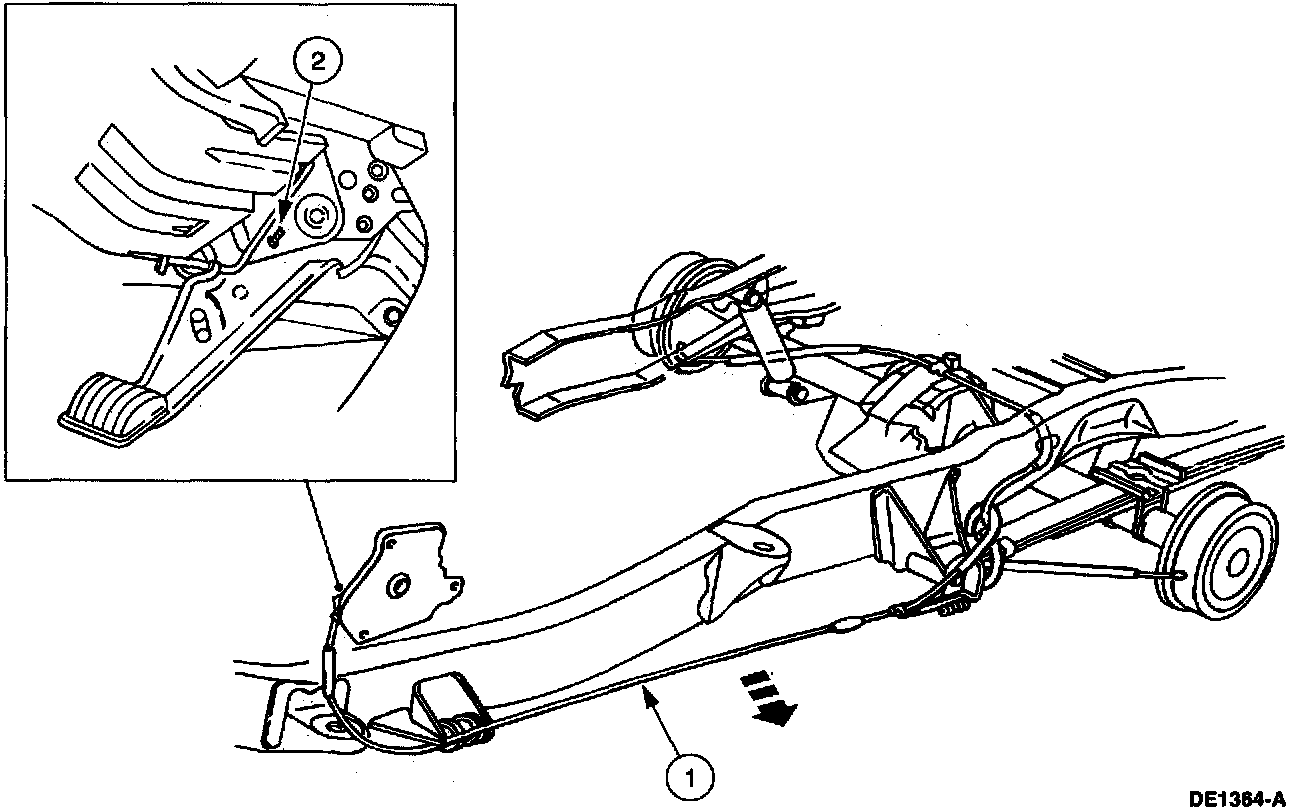 2

1

DE1364-A