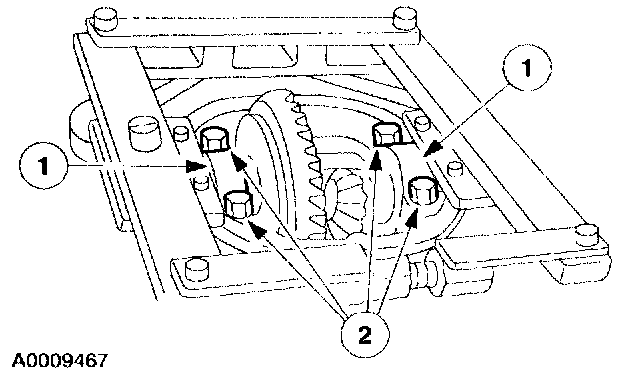 1
1
2
A0009467