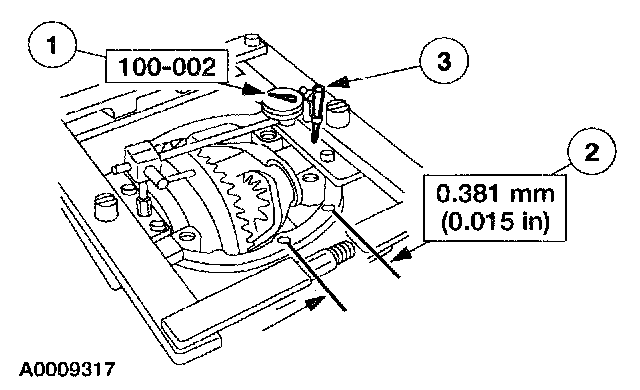 1
100-002
3
2
0.381 mm
(0.015 in)
A0009317