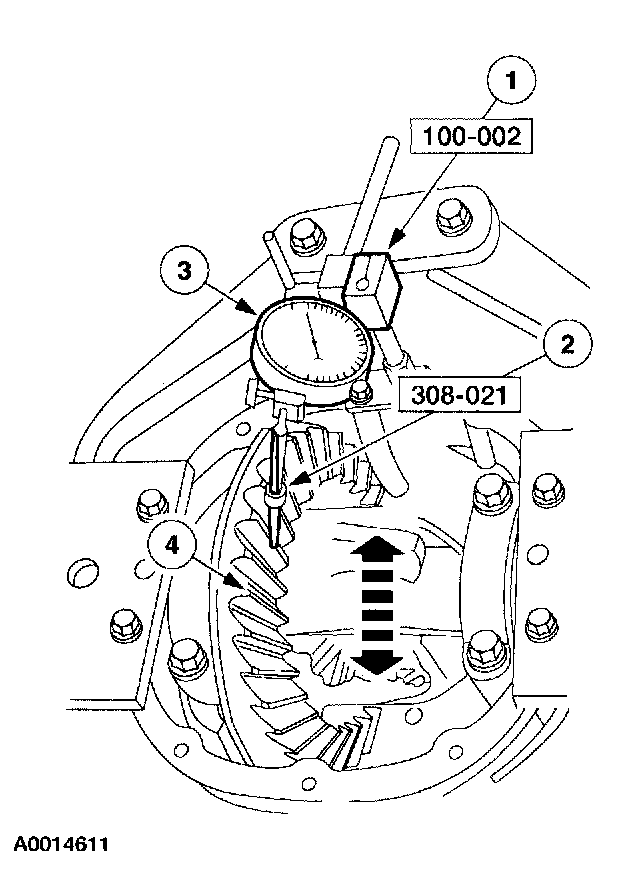 1
100-002
3
2
308-021
4
A0014611