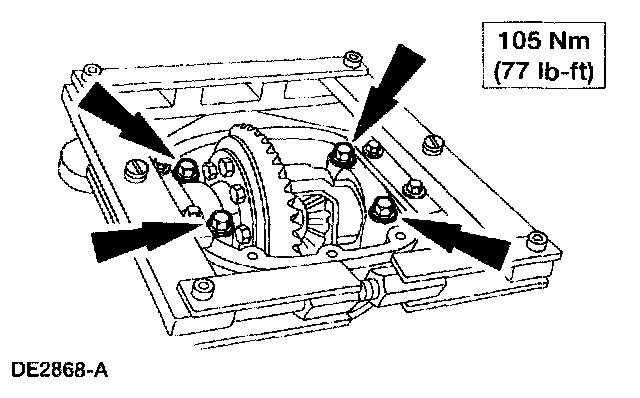 105 Nm
(77 lb-ft)

DE2868-A