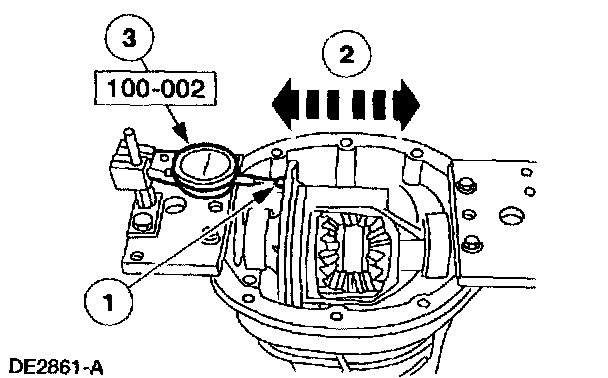 3
100-002
2
1
DE2861-A