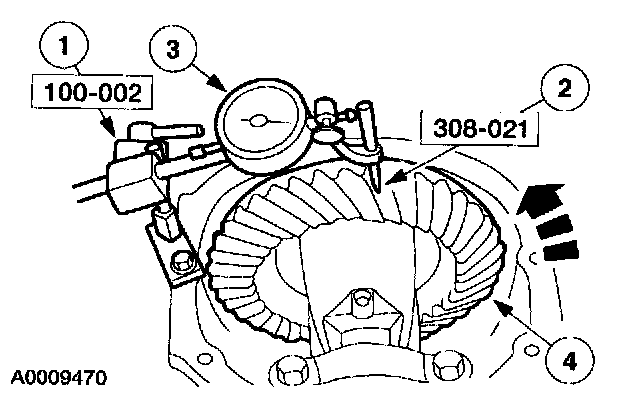 1
100-002
3
2
308-021
4
A0009470