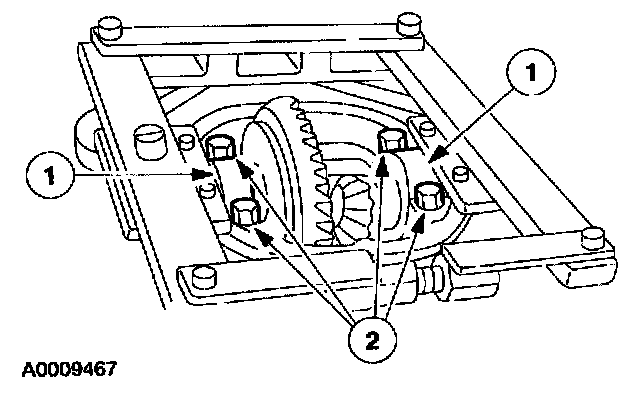 1
1
2
A0009467