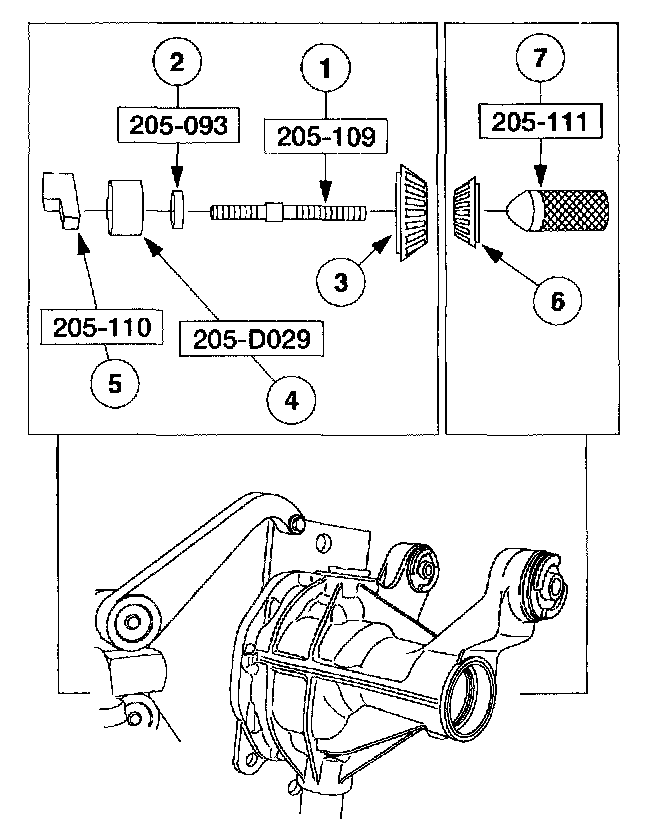 2
205-093
1
205-109
7
205-111
3
6
205-110
205-D029
5
4