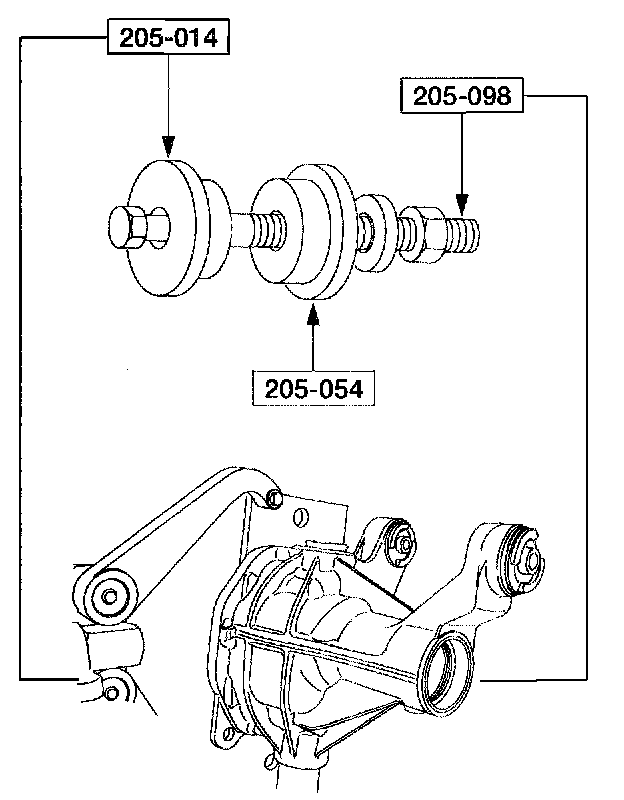 205-014

205-098

205-054