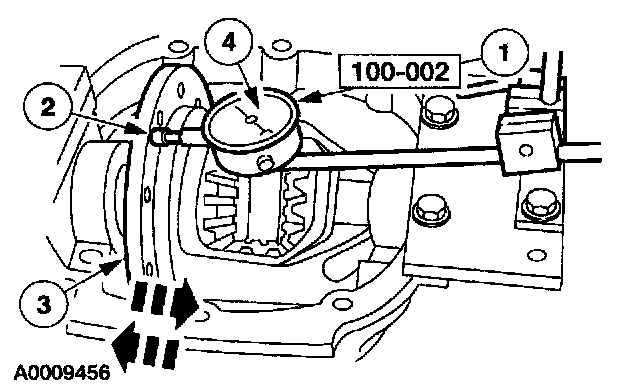 4
1
100-002
2
3
A0009456