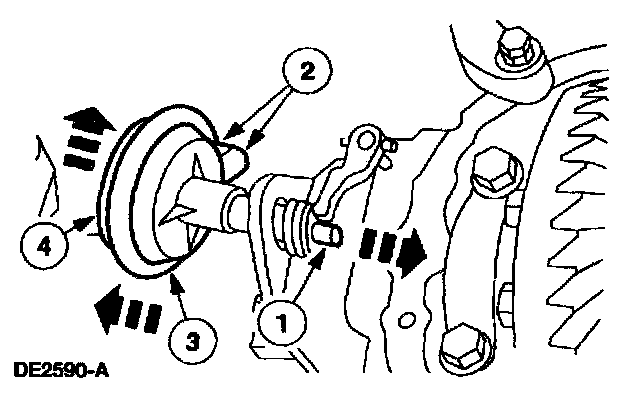 2
4
1
3
DE2590-A