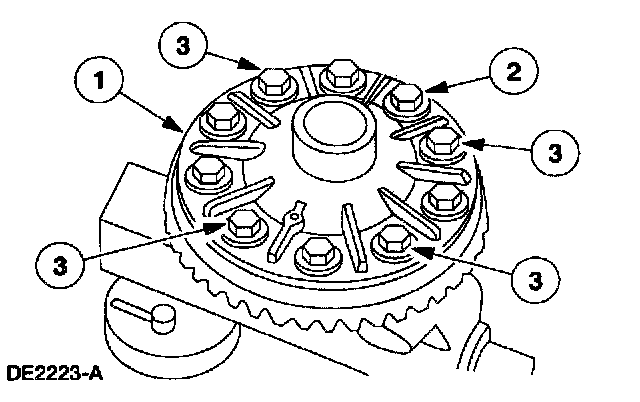 3
1
2
3
3
3
DE2223-A