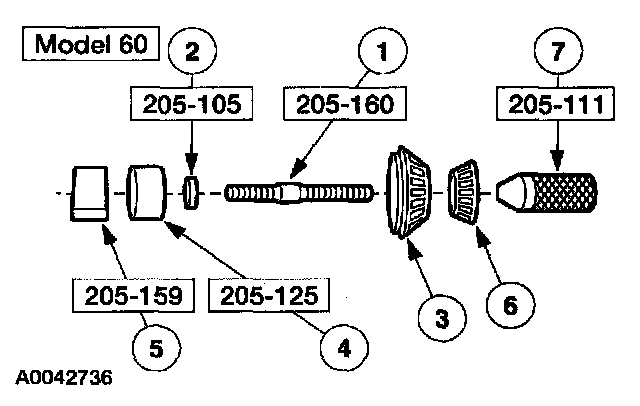 Model 60

2
205-105

1
205-160

7
205-111

205-159
5

205-125
4

3

6

A0042736