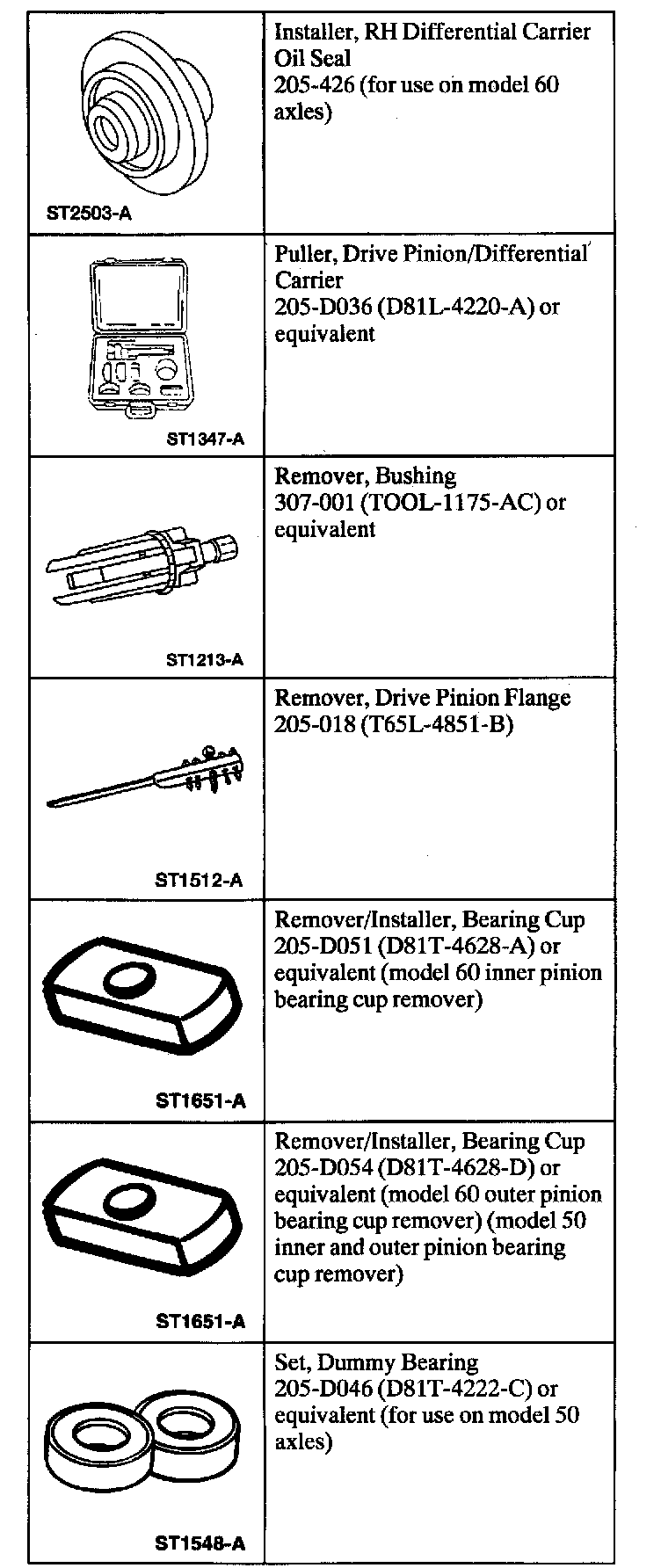 | | |
|---|---|
| ST2503-A | Installer, RH Differential Carrier Oil Seal 205-426 (for use on model 60 axles) |
| ST1347-A | Puller, Drive Pinion/Differential Carrier 205-D036 (D81L-4220-A) or equivalent |
| ST1213-A | Remover, Bushing 307-001 (TOOL-1175-AC) or equivalent |
| ST1512-A | Remover, Drive Pinion Flange 205-018 (T65L-4851-B) |
| ST1651-A | Remover/Installer, Bearing Cup 205-D051 (D81T-4628-A) or equivalent (model 60 inner pinion bearing cup remover) |
| ST1651-A | Remover/Installer, Bearing Cup 205-D054 (D81T-4628-D) or equivalent (model 60 outer pinion bearing cup remover) (model 50 inner and outer pinion bearing cup remover) |
| ST1548-A | Set, Dummy Bearing 205-D046 (D81T-4222-C) or equivalent (for use on model 50 axles) |