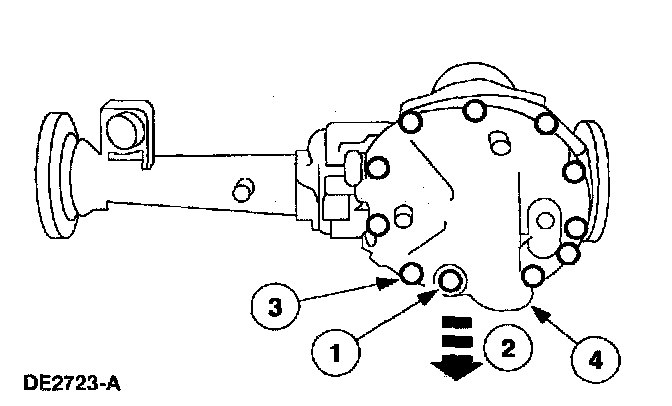 3
1
2
4
DE2723-A