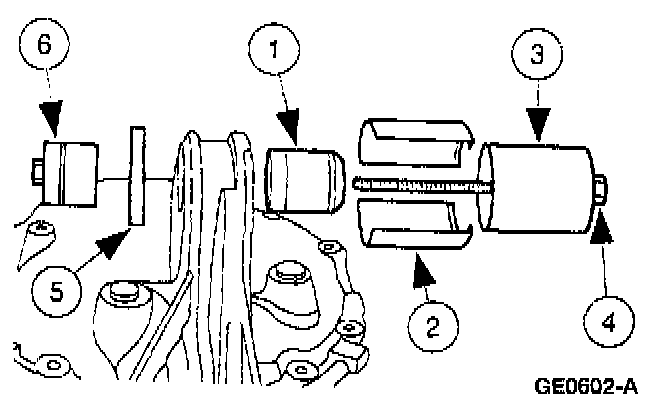 6
1
3
5
2
4
GE0602-A