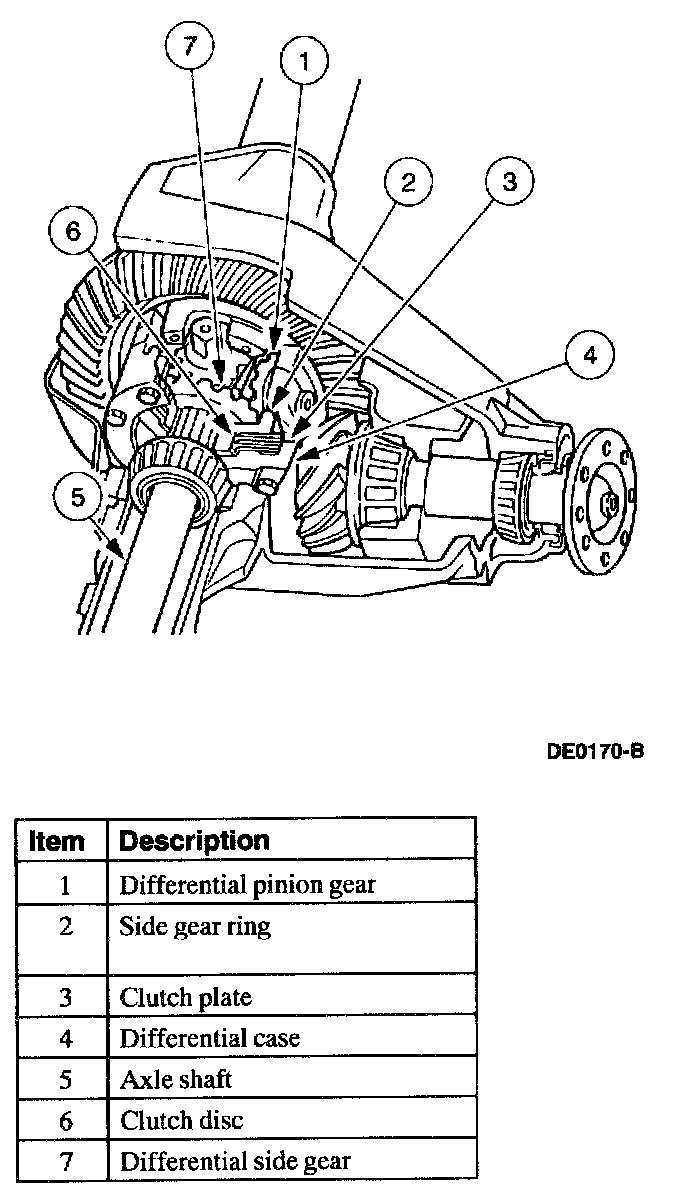 7
1
2
3
6
4
5

DE0170-B

| Item | Description |
|---|---|
| 1 | Differential pinion gear |
| 2 | Side gear ring |
| 3 | Clutch plate |
| 4 | Differential case |
| 5 | Axle shaft |
| 6 | Clutch disc |
| 7 | Differential side gear |