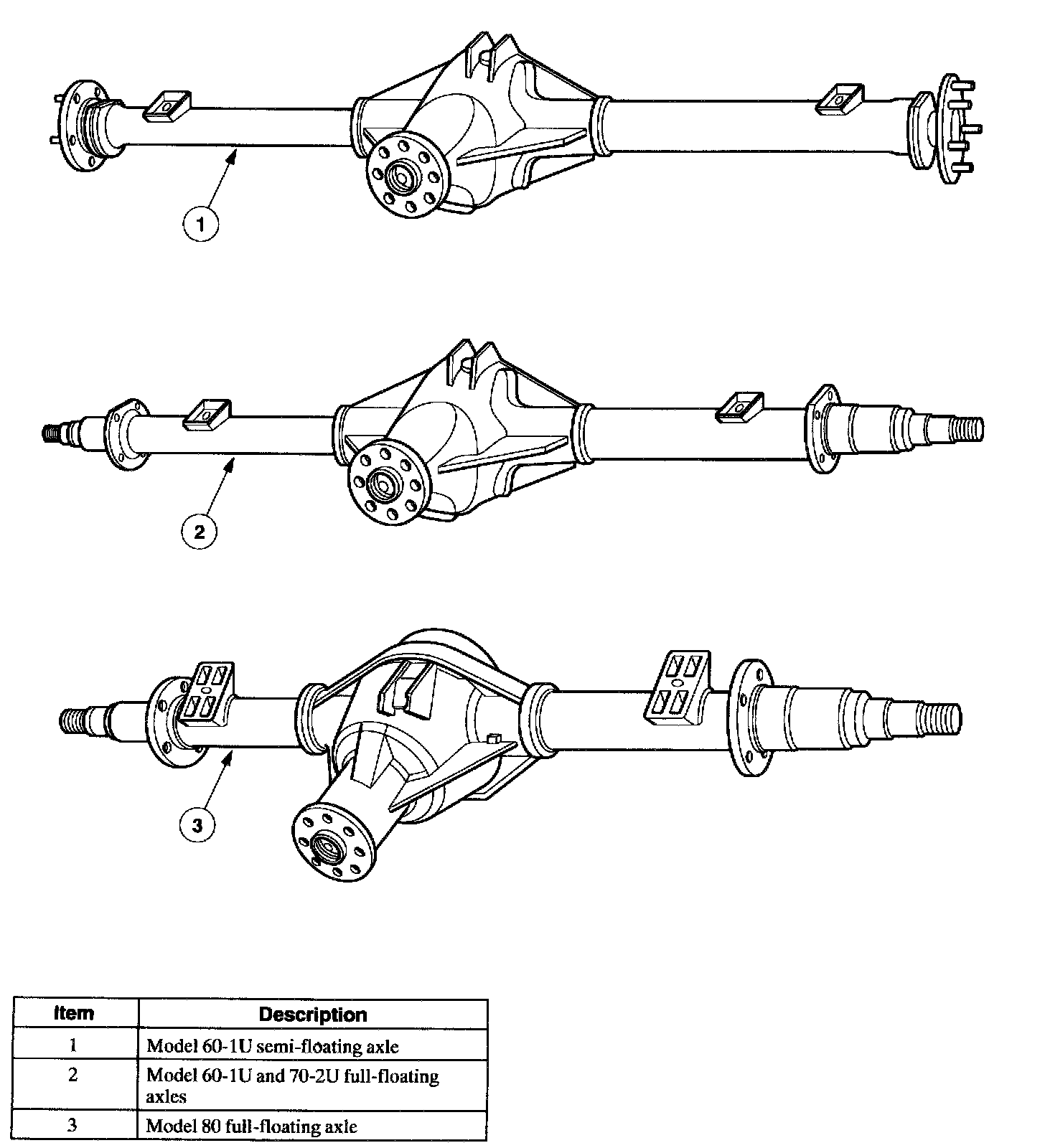 1

2

3

| Item | Description |
|---|---|
| 1 | Model 60-1U semi-floating axle |
| 2 | Model 60-1U and 70-2U full-floating axles |
| 3 | Model 80 full-floating axle |