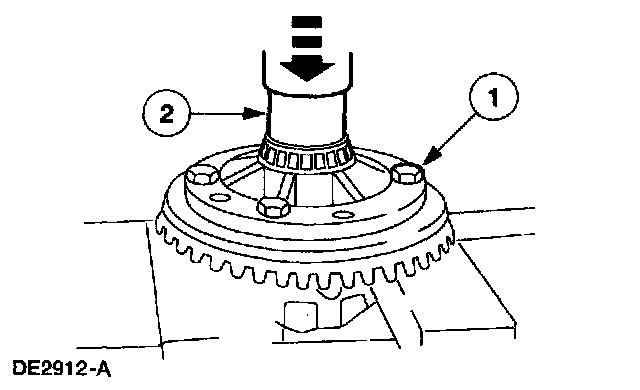 2

1

DE2912-A