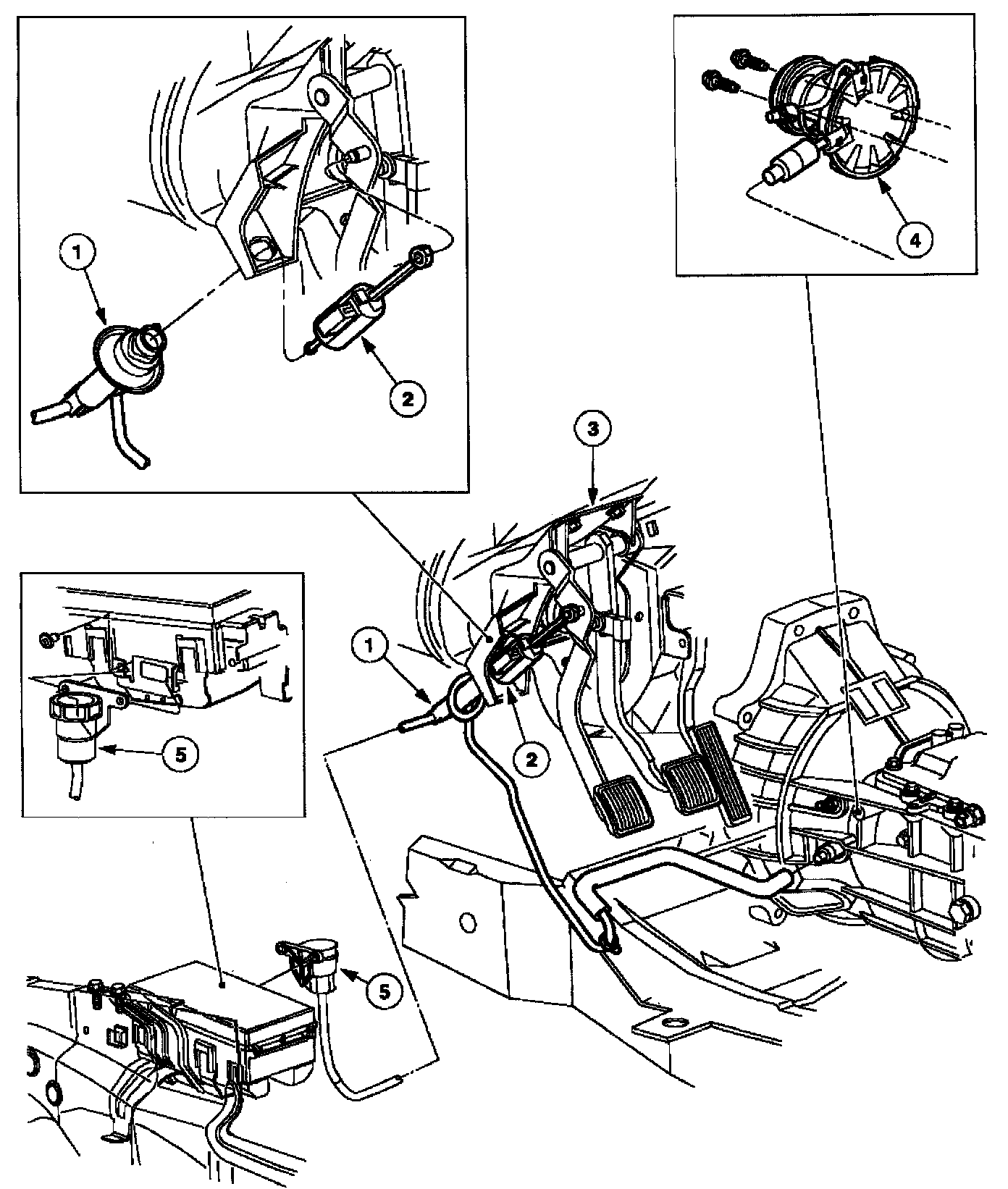 1
2
4
3
1
2
5
5