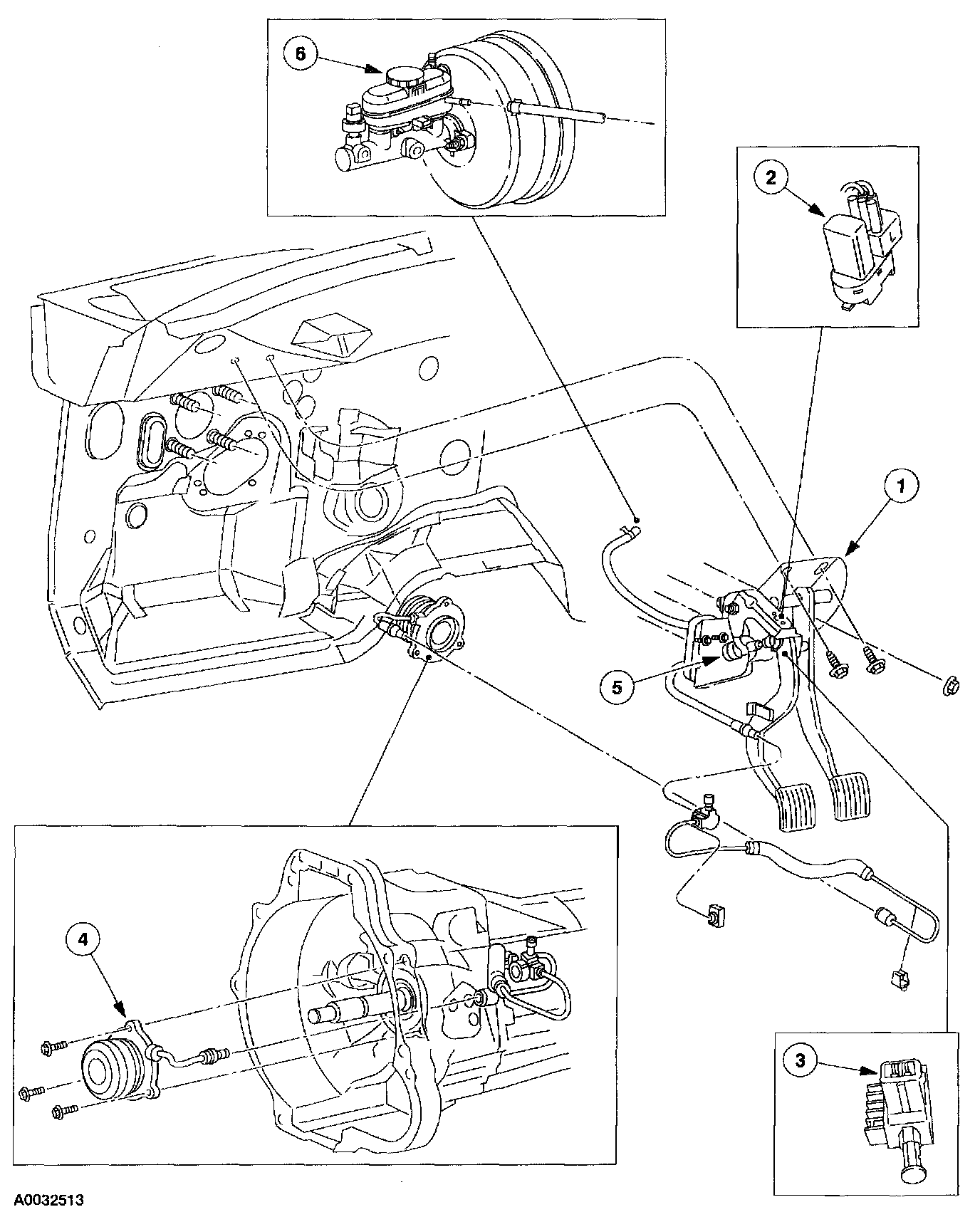 6

2

1

5

4

3

A0032513