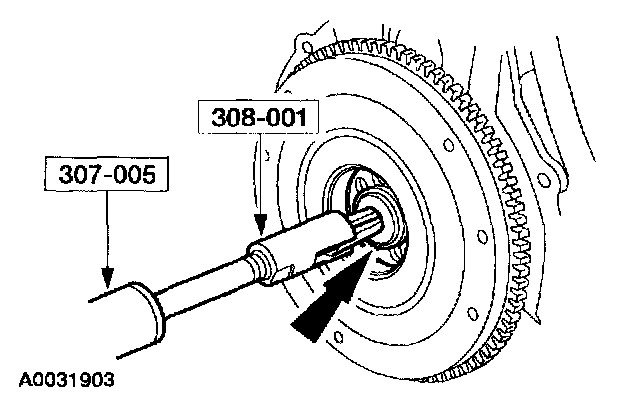 308-001

307-005

A0031903