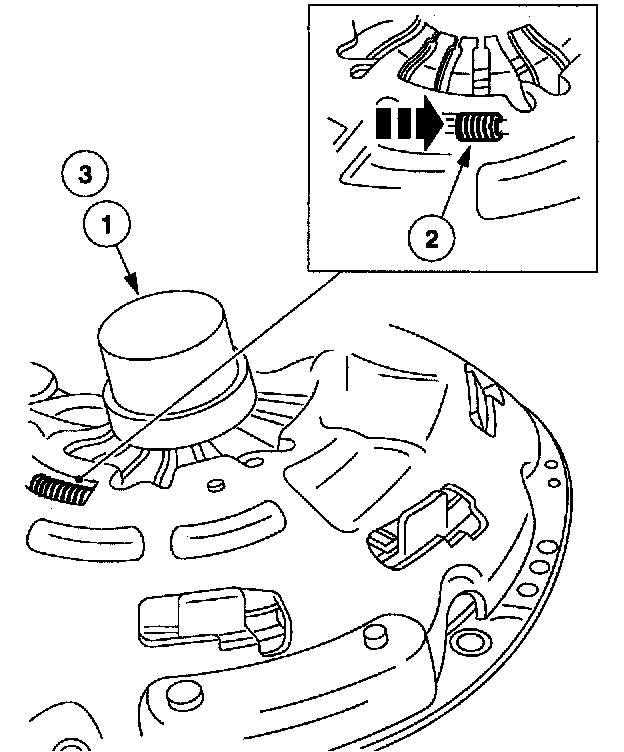 3
1
2