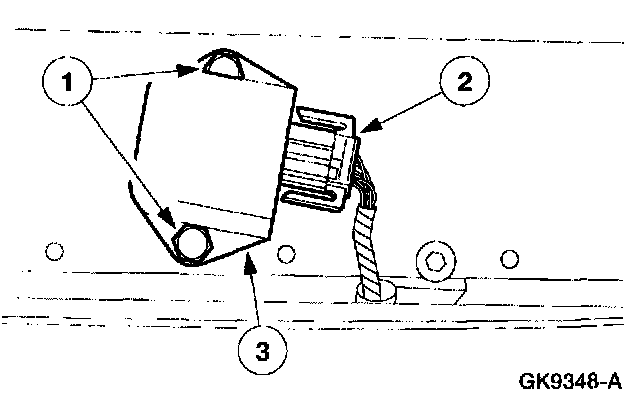 1
2
3
GK9348-A