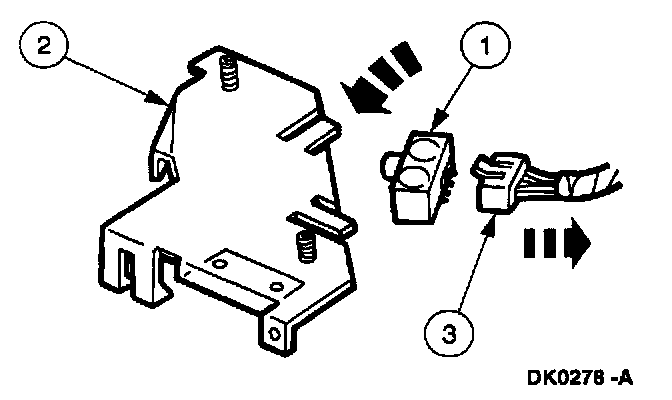 2
1
3
DK0278 -A