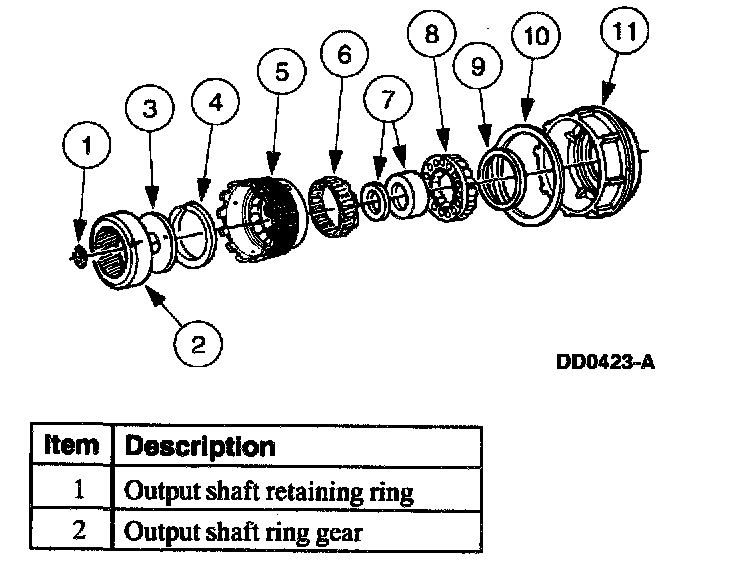 1
3
4
5
6
7
8
9
10
11
2

DD0423-A

| Item | Description |
|---|---|
| 1 | Output shaft retaining ring |
| 2 | Output shaft ring gear |