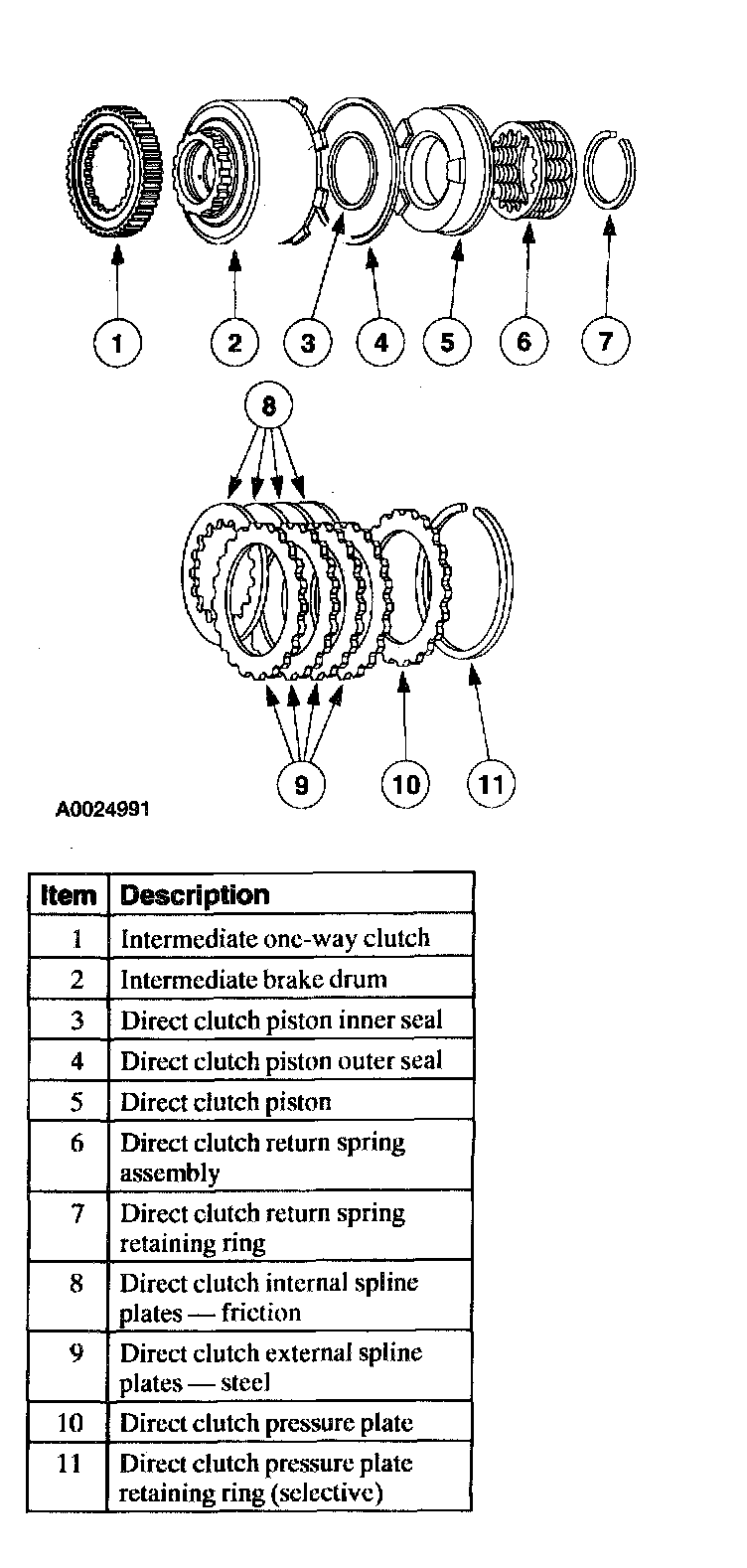 1 2 3 4 5 6 7

8

9 10 11

A0024991

| Item | Description |
|---|---|
| 1 | Intermediate one-way clutch |
| 2 | Intermediate brake drum |
| 3 | Direct clutch piston inner seal |
| 4 | Direct clutch piston outer seal |
| 5 | Direct clutch piston |
| 6 | Direct clutch return spring assembly |
| 7 | Direct clutch return spring retaining ring |
| 8 | Direct clutch internal spline plates — friction |
| 9 | Direct clutch external spline plates — steel |
| 10 | Direct clutch pressure plate |
| 11 | Direct clutch pressure plate retaining ring (selective) |