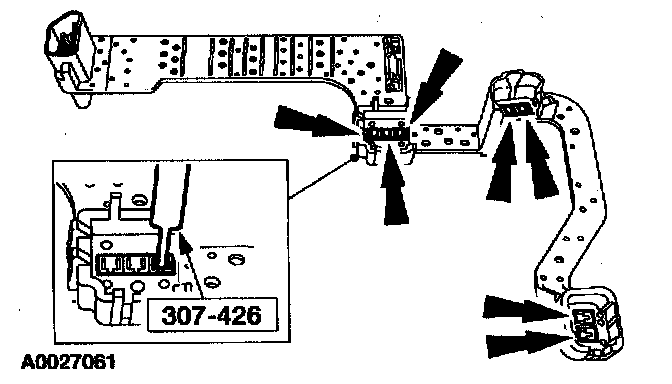 307-426

A0027061