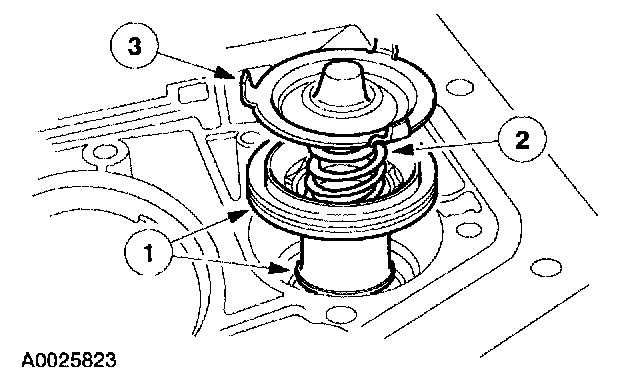 3

2

1

A0025823