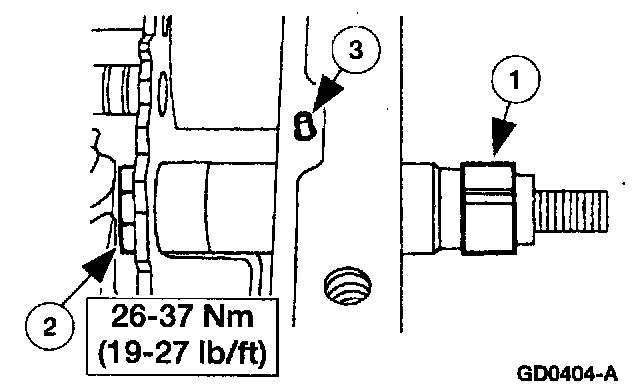 3

1

2

26-37 Nm
(19-27 lb/ft)

GD0404-A