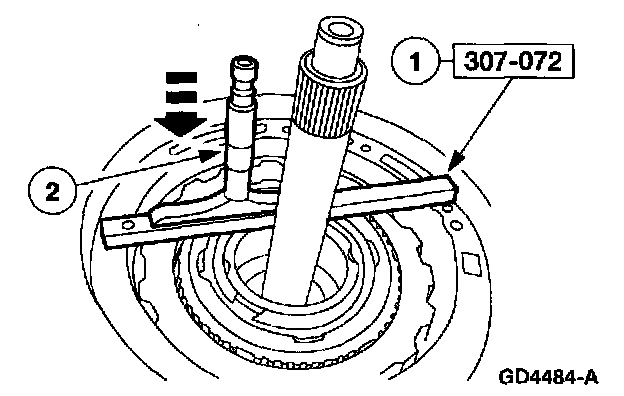 1 307-072

2

GD4484-A