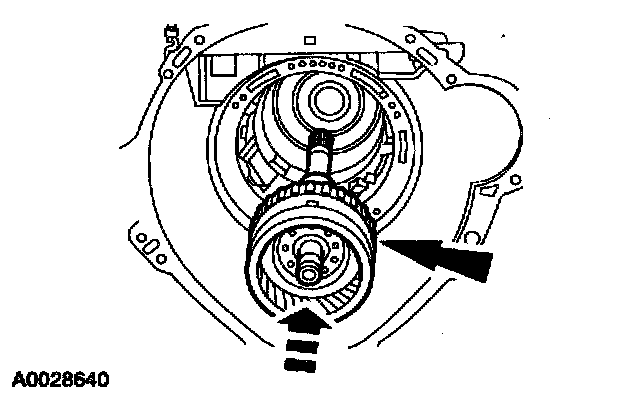 A0028640