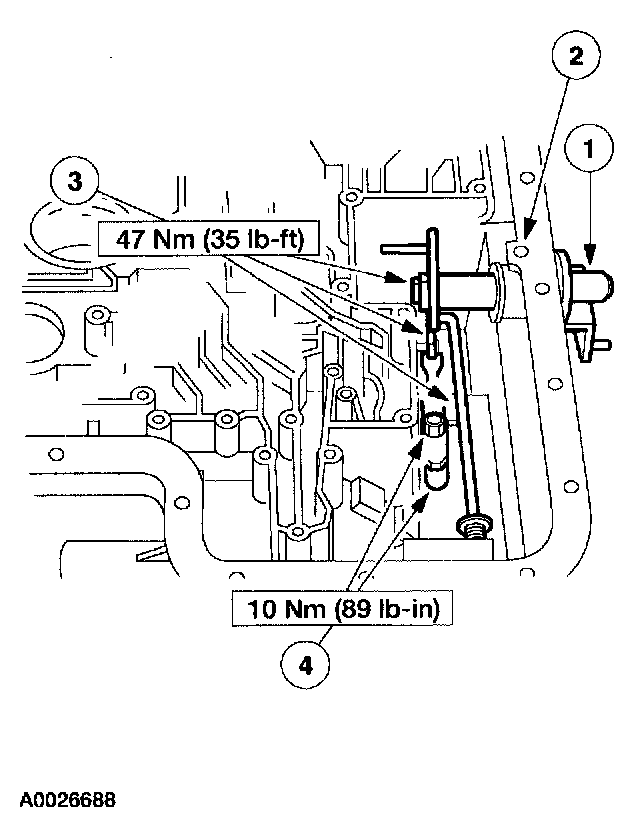 2

1

3

47 Nm (35 lb-ft)

10 Nm (89 lb-in)

4

A0026688