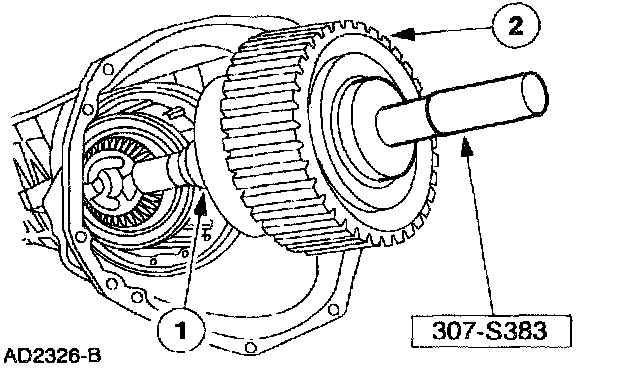 2

1

307-S383

AD2326-B