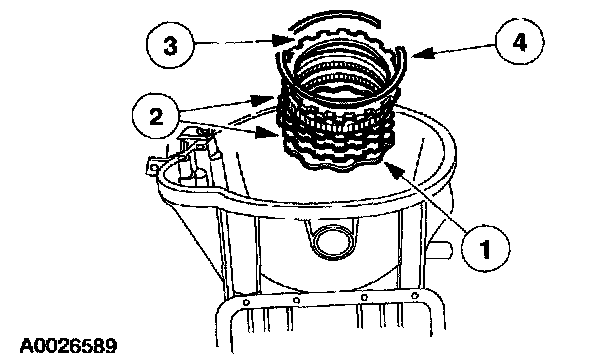 3
4
2
1
A0026589