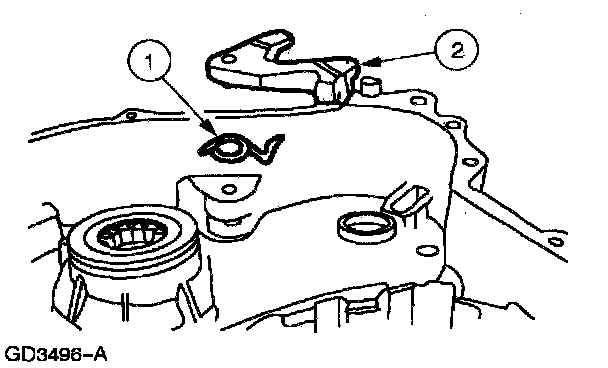 1
2
GD3496-A